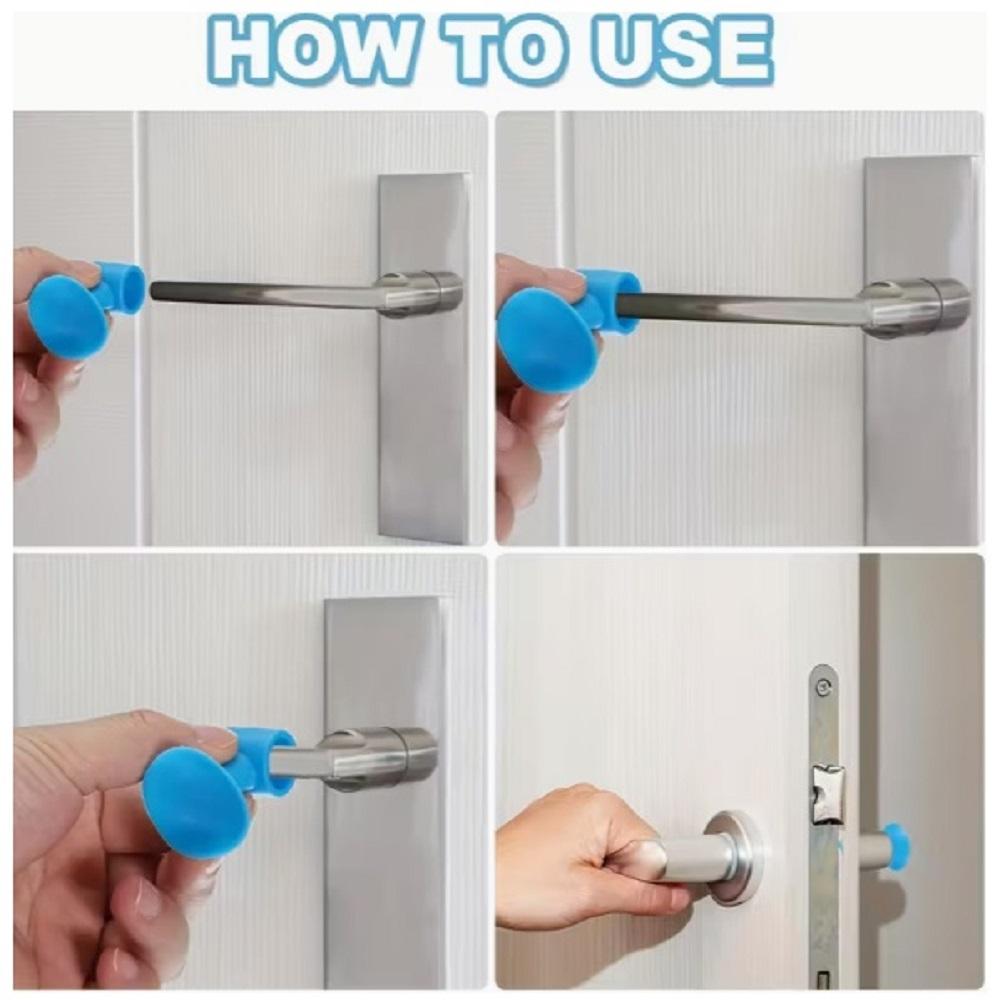 HOW TO USE