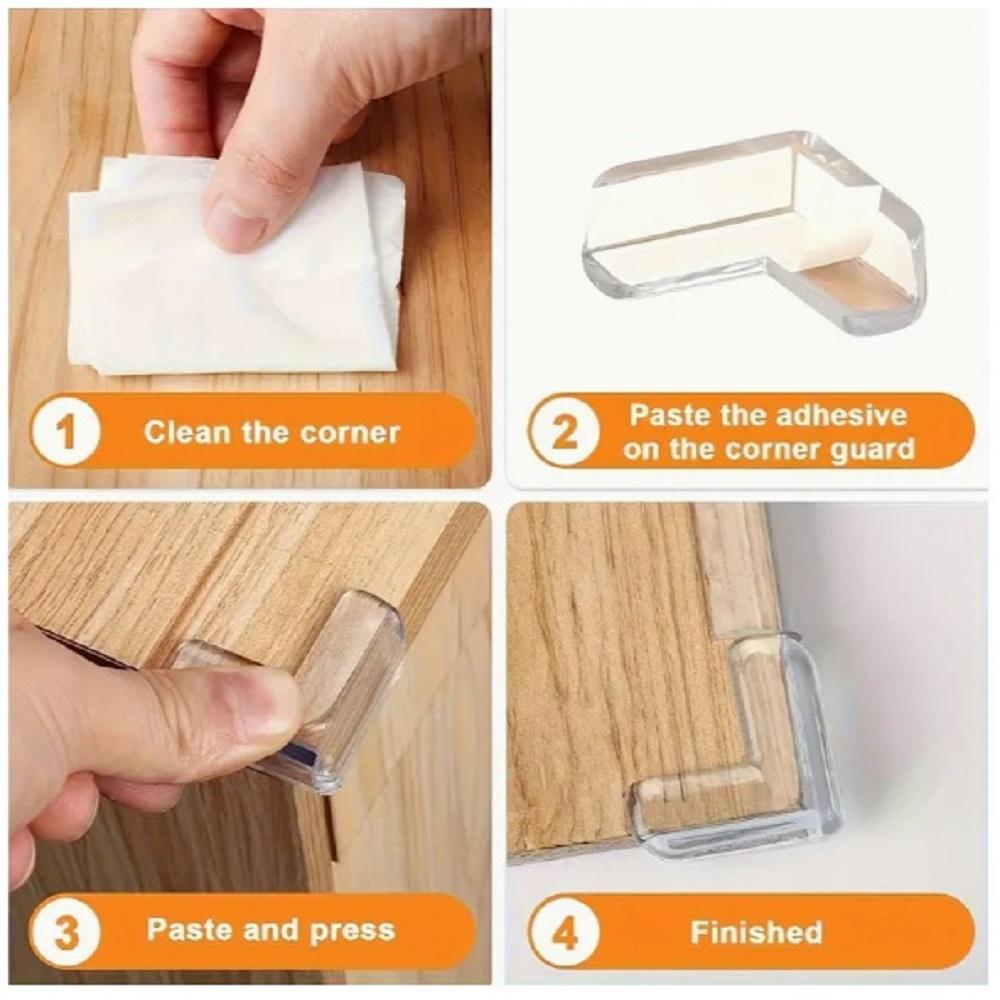 1 Clean the corner

2 Paste the adhesive on the corner guard

3 Paste and press

4 Finished