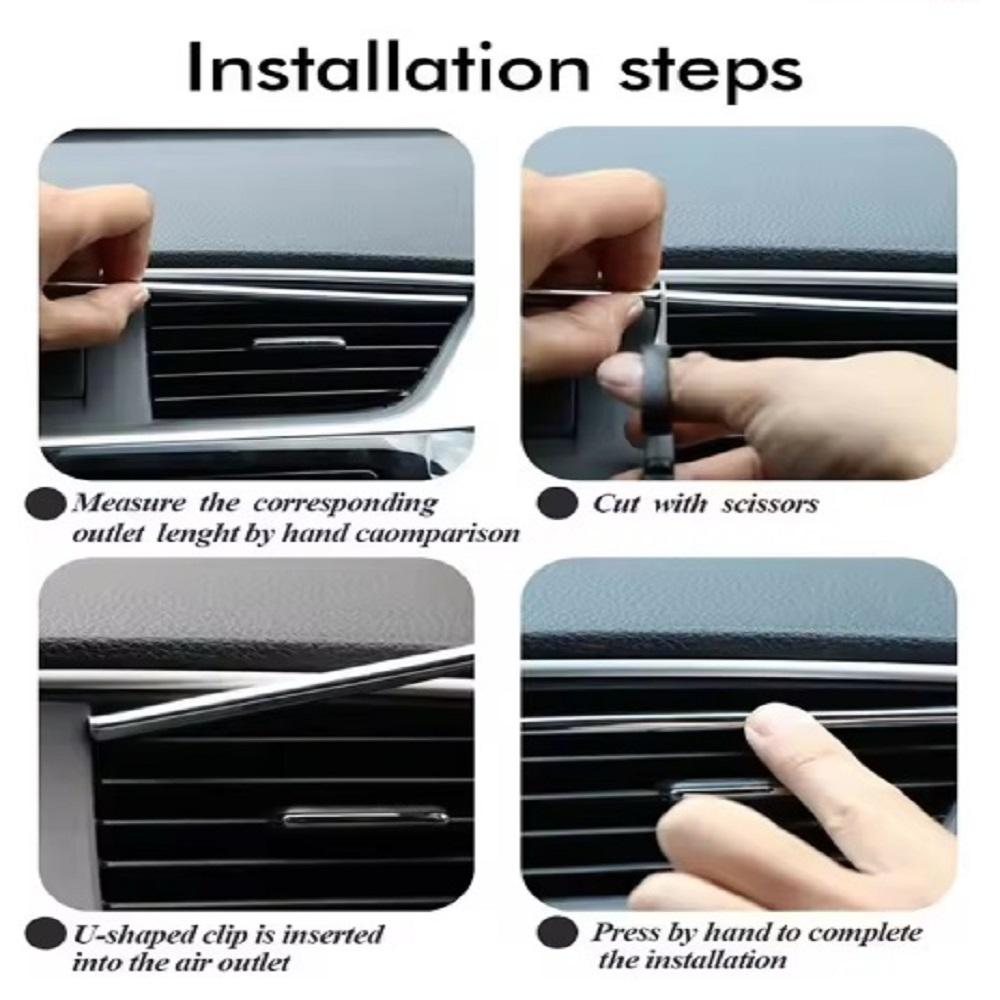 Installation steps

Measure the corresponding outlet lenght by hand caomparison

Cut with scissors

U-shaped clip is inserted into the air outlet

Press by hand to complete the installation